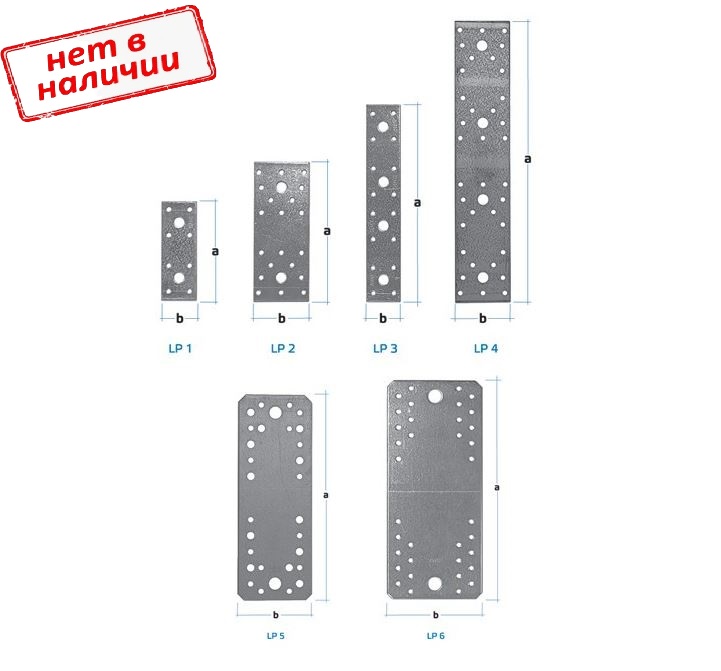 нет в наличии

a
b
LP 1

a
b
LP 2

a
b
LP 3

a
b
LP 4

a
b
LP 5

a
b
LP 6